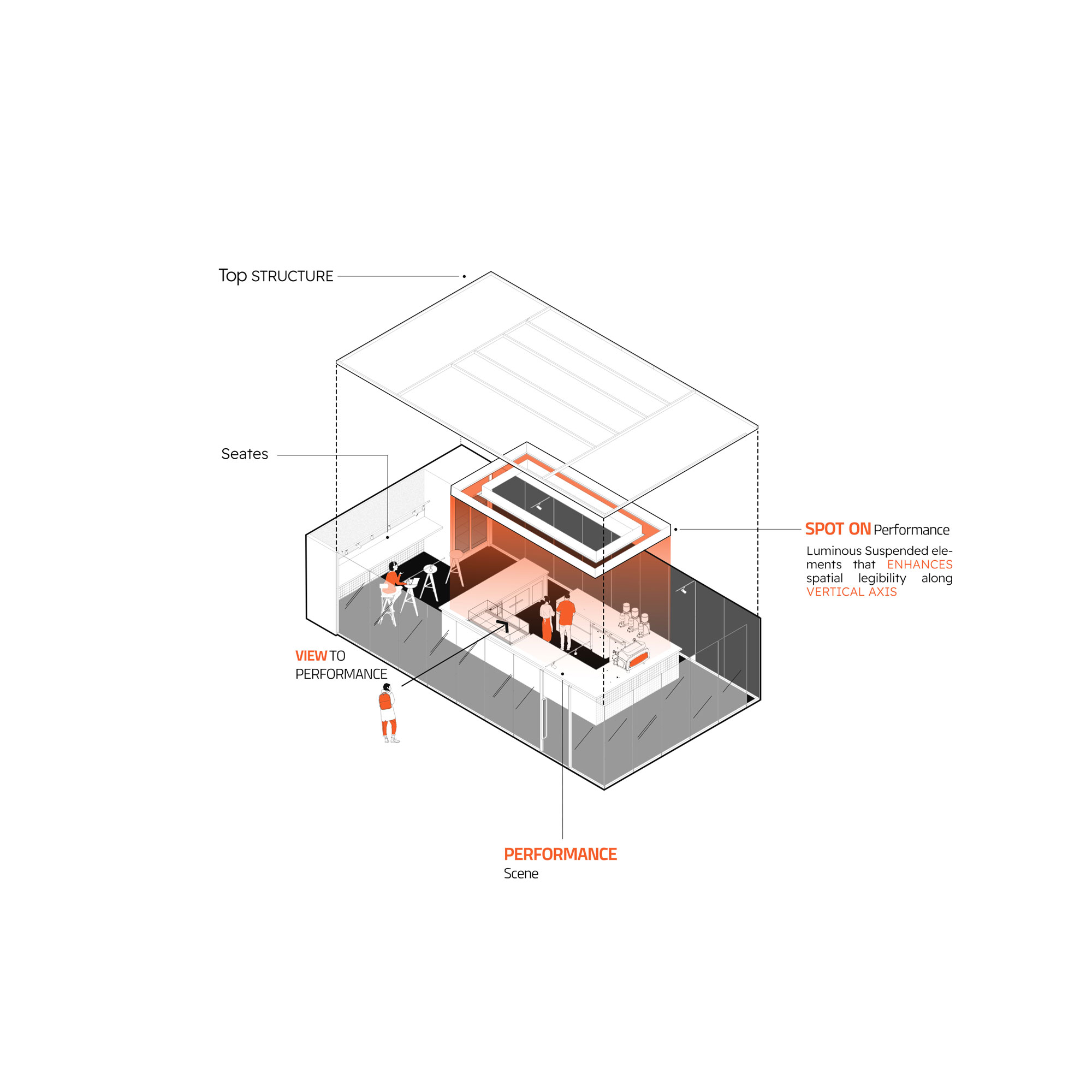 Top STRUCTURE

Seates

SPOT ON Performance

Luminous Suspended elements that ENHANCES spatial legibility along VERTICAL AXIS

VIEW TO PERFORMANCE

PERFORMANCE
Scene